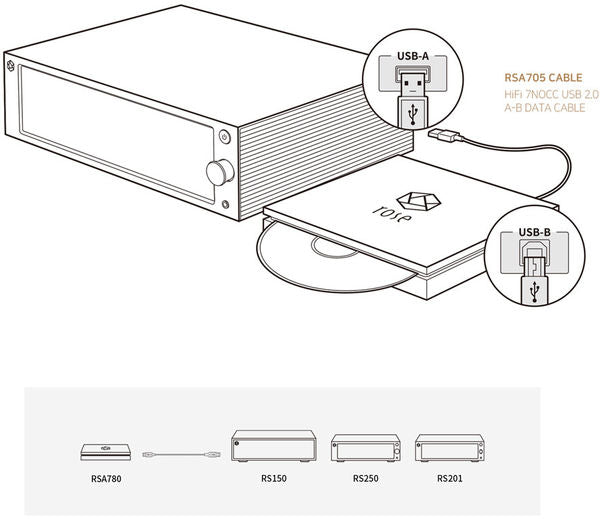 USB-A

RSA705 CABLE
HiFi 7NOCC USB 2.0
A-B DATA CABLE

rose

USB-B

RSA780

RS150

RS250

RS201